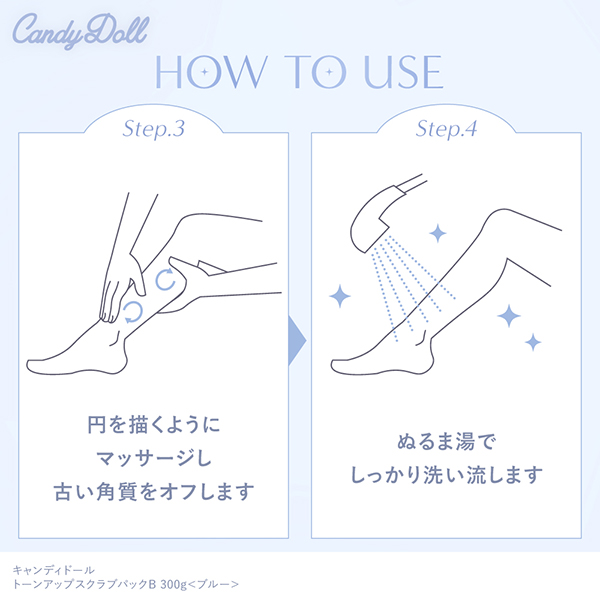 CandyDoll

HOW TO USE

Step.3

円を描くように
マッサージし
古い角質をオフします

Step.4

ぬるま湯で
しっかり洗い流します

キャンディドール
トーンアップスクラブパックB 300g<ブルー>